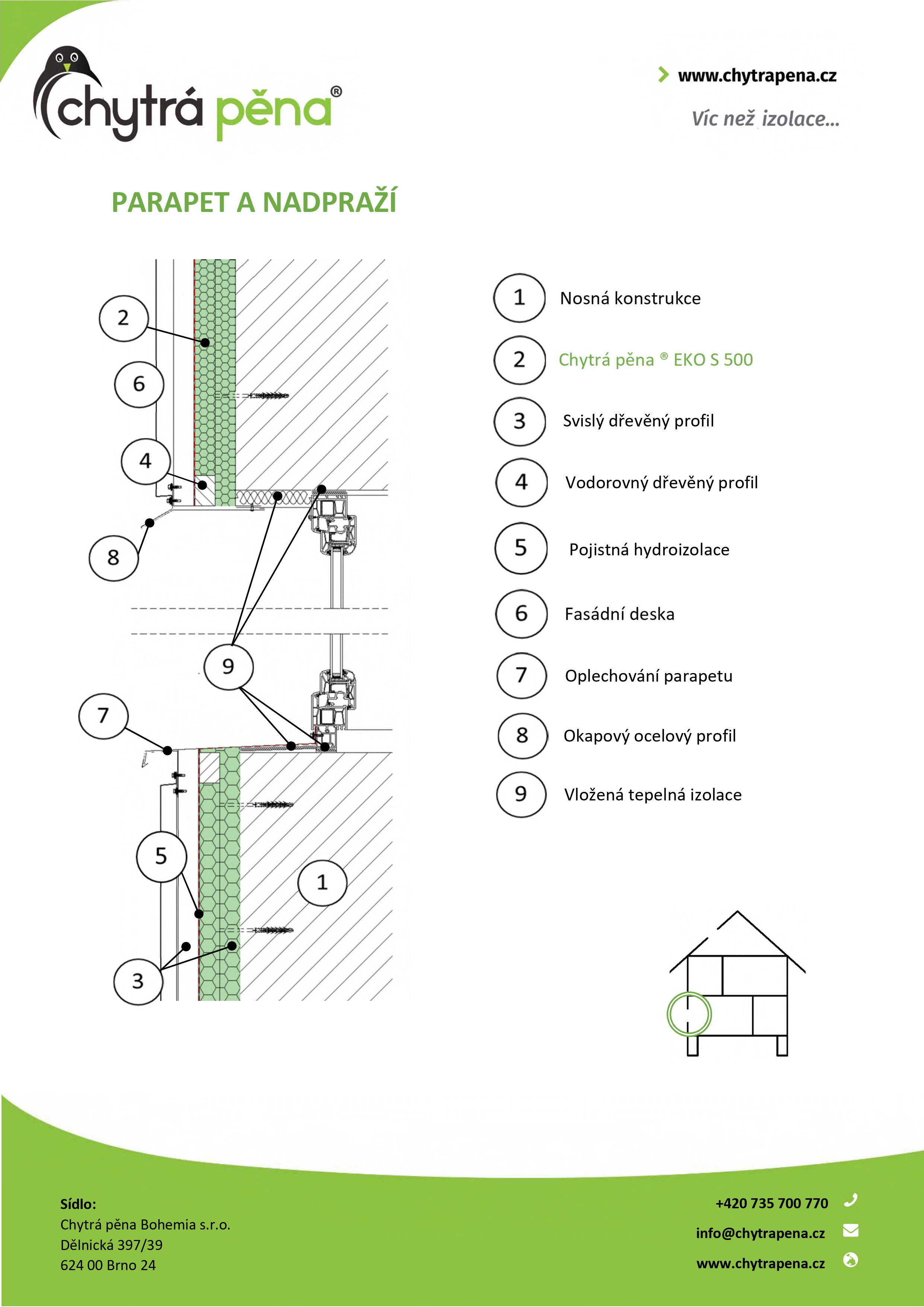 chytrá pěna®

www.chytrapena.cz
Víc než izolace...

PARAPET A NADPRAŽÍ

2
6
4
8
9
7
5
1
3

1 Nosná konstrukce
2 Chytrá pěna ® EKO S 500
3 Svislý dřevěný profil
4 Vodorovný dřevěný profil
5 Pojistná hydroizolace
6 Fasádní deska
7 Oplechování parapetu
8 Okapový ocelový profil
9 Vložená tepelná izolace

Sídlo:
Chytrá pěna Bohemia s.r.o.
Dělnická 397/39
624 00 Brno 24

+420 735 700 770
info@chytrapena.cz
www.chytrapena.cz